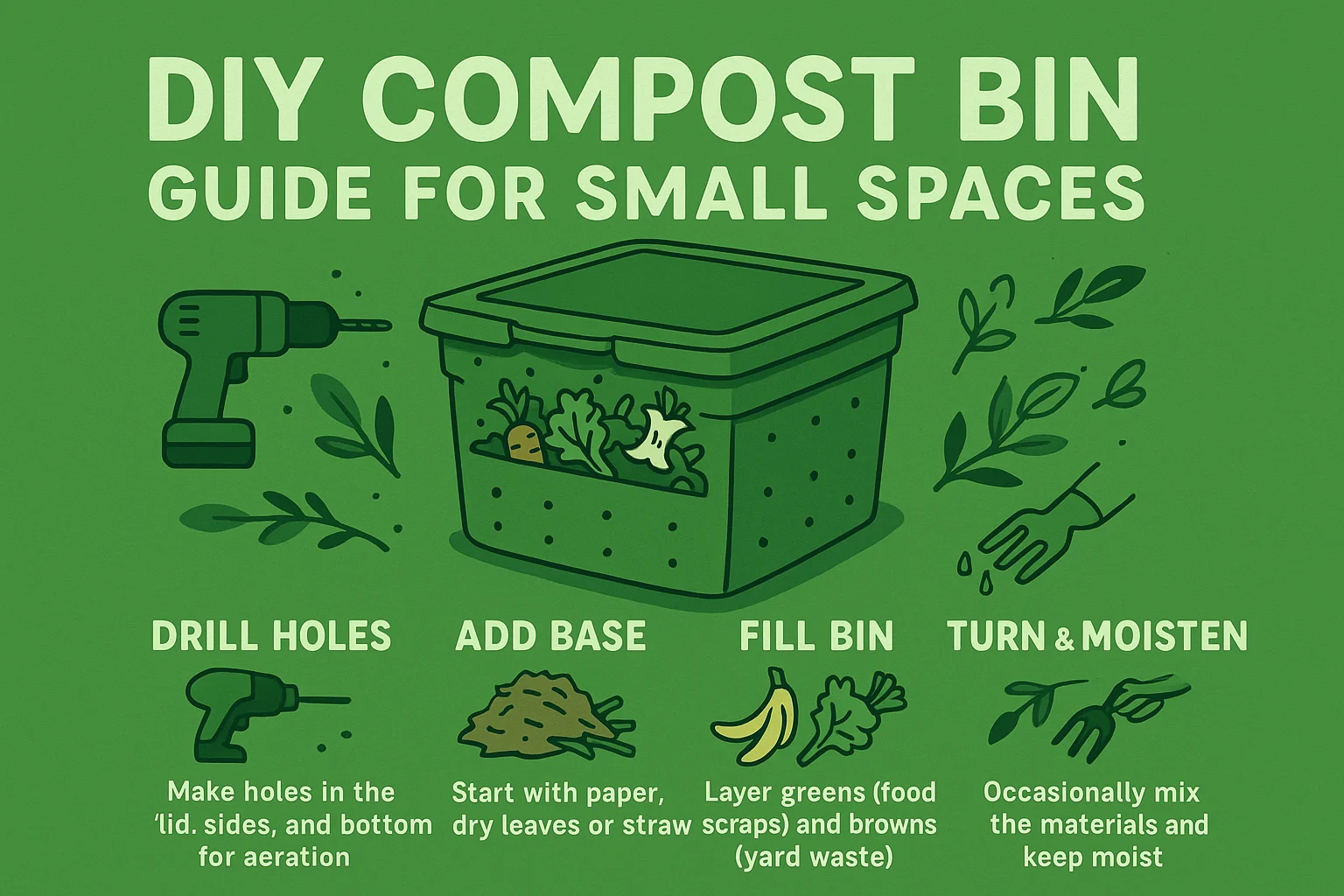 DIY COMPOST BIN
GUIDE FOR SMALL SPACES

DRILL HOLES

Make holes in the 'lid. sides, and bottom for aeration

ADD BASE

Start with paper, dry leaves or straw

FILL BIN

Layer greens (food scraps) and browns (yard waste)

TURN & MOISTEN

Occasionally mix the materials and keep moist