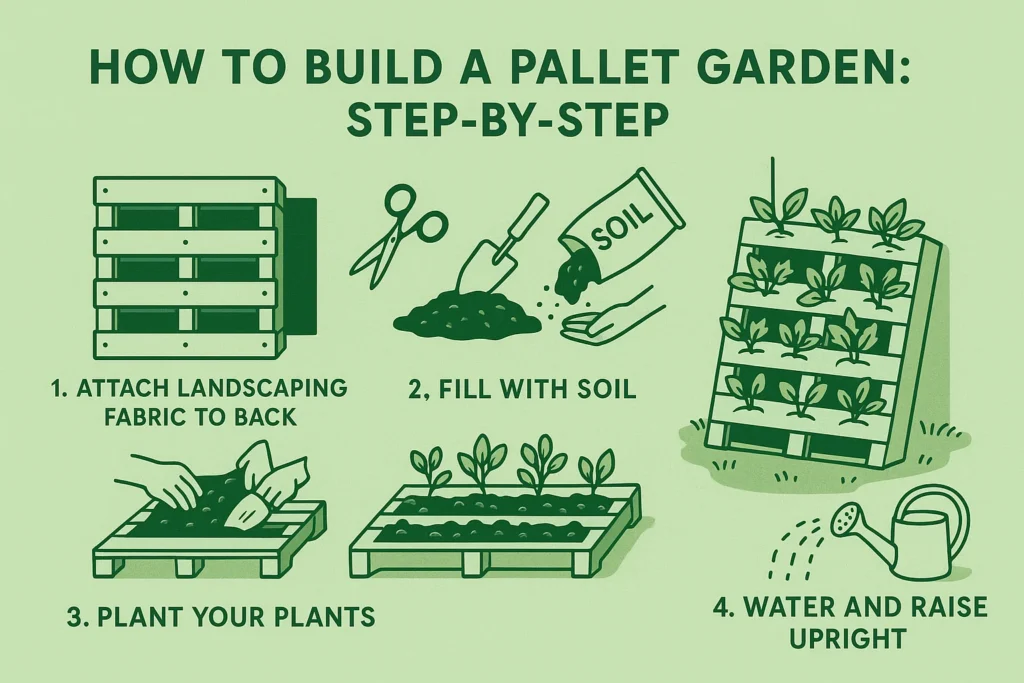 HOW TO BUILD A PALLET GARDEN: STEP-BY-STEP

SOIL

1. ATTACH LANDSCAPING FABRIC TO BACK

2, FILL WITH SOIL

3. PLANT YOUR PLANTS

4. WATER AND RAISE UPRIGHT